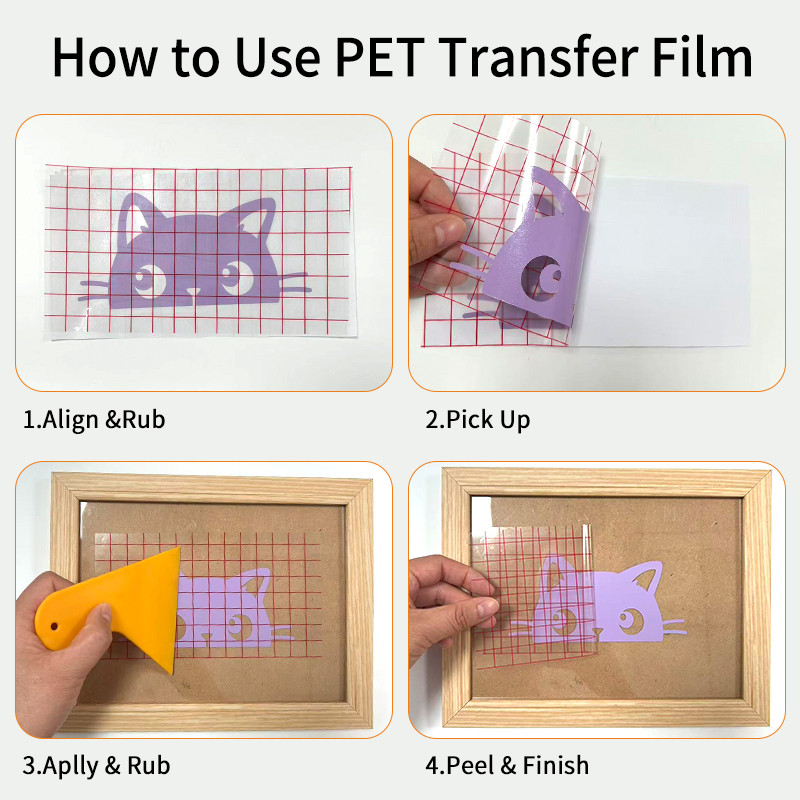 How to Use PET Transfer Film

1.Align &Rub

2.Pick Up

3.Aplly & Rub

4.Peel & Finish